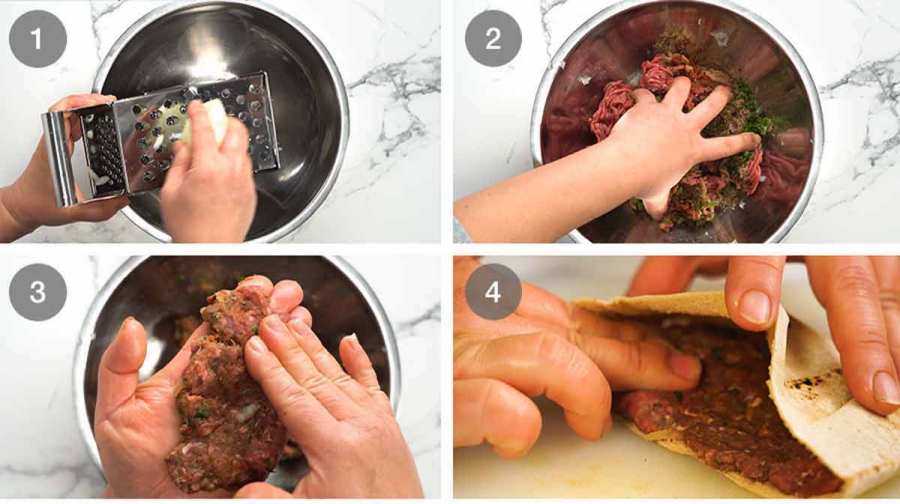 1

2

3

4