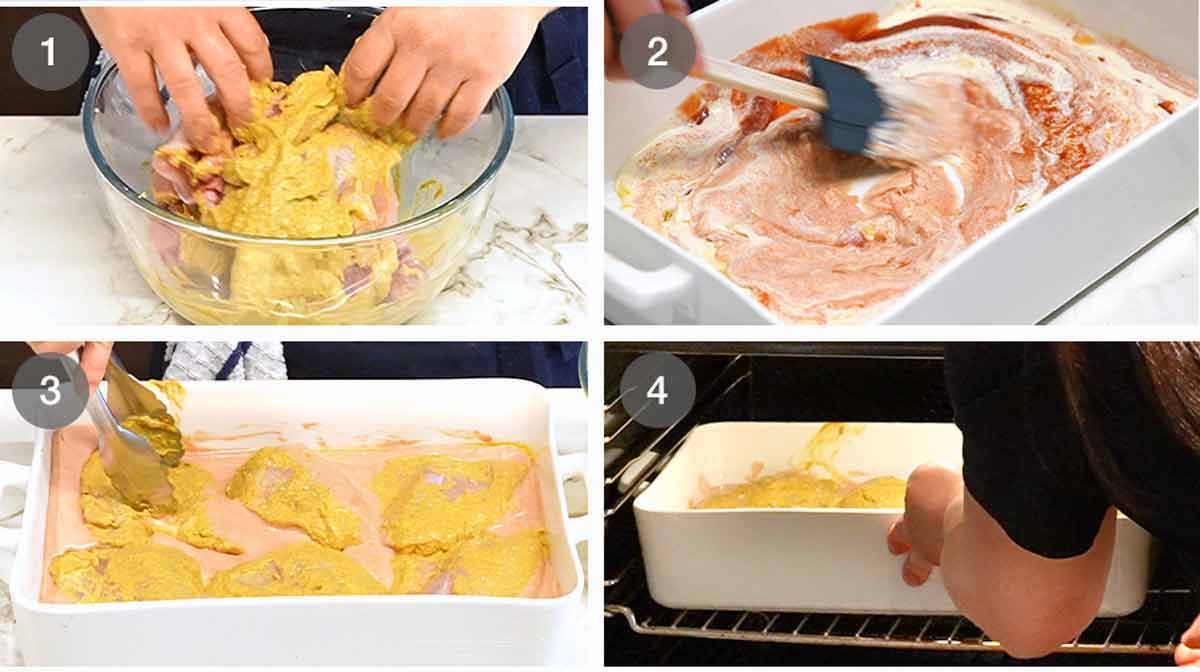 1
2
3
4