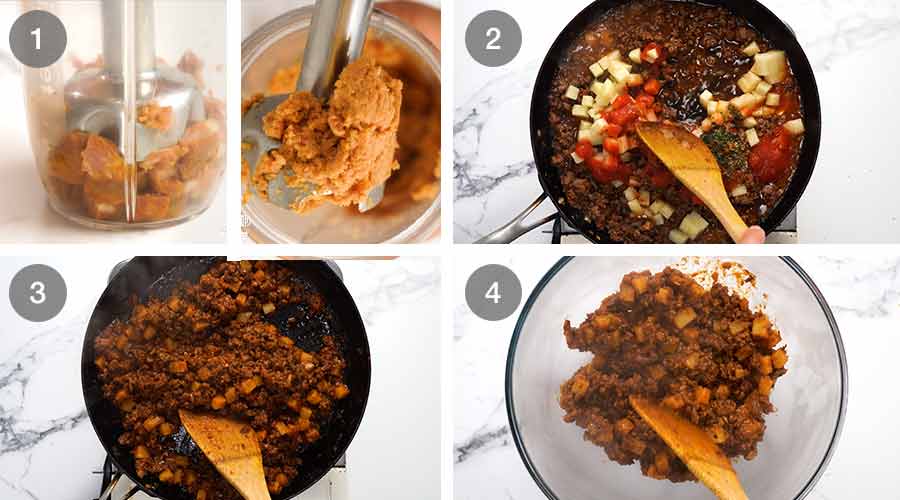 1

2

3

4