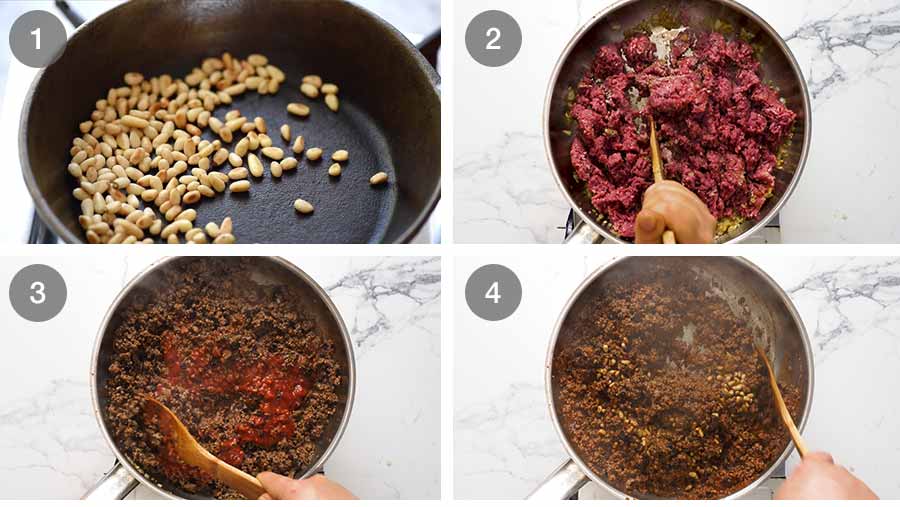 1

2

3

4