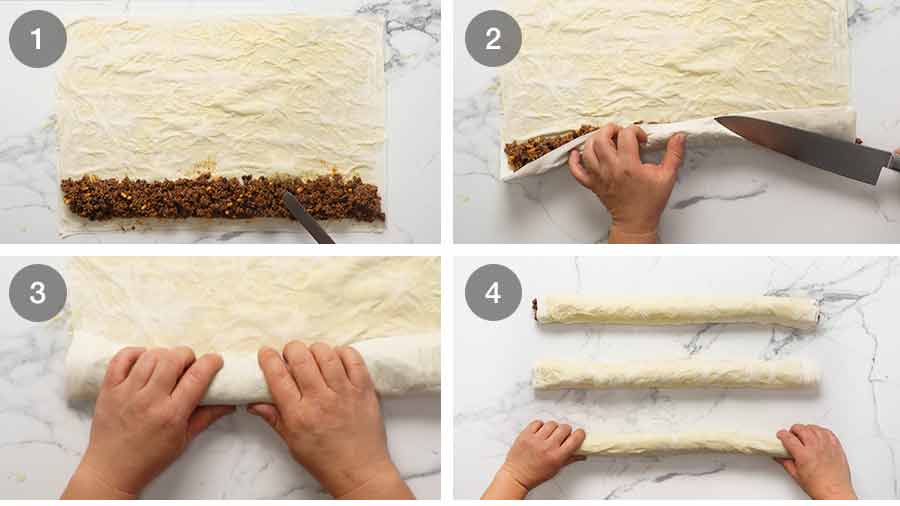 1

2

3

4