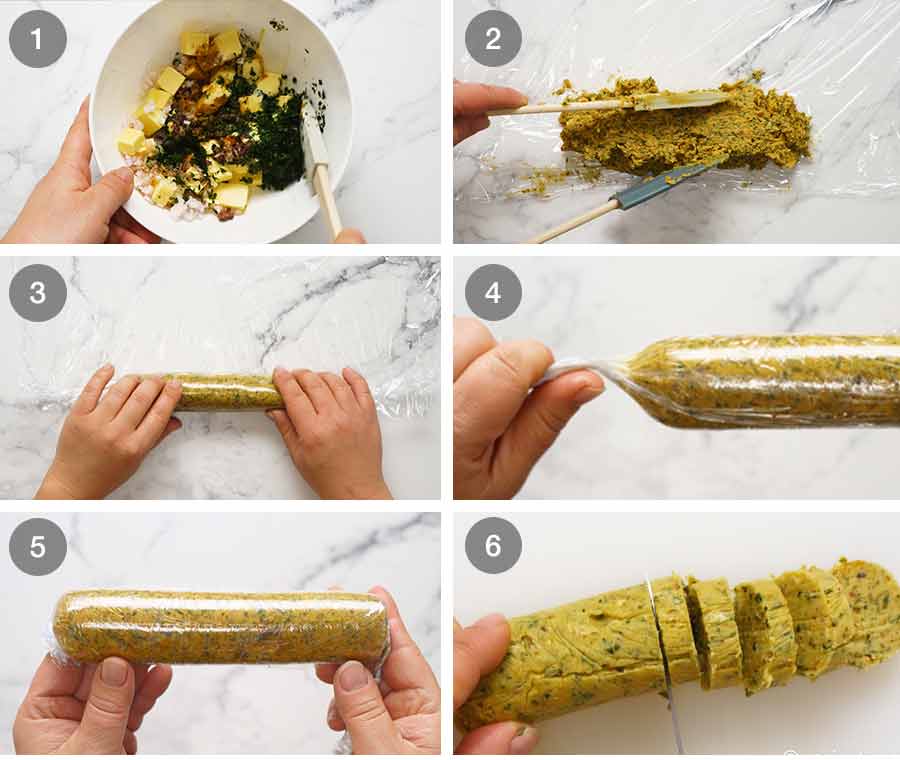 1

2

3

4

5

6