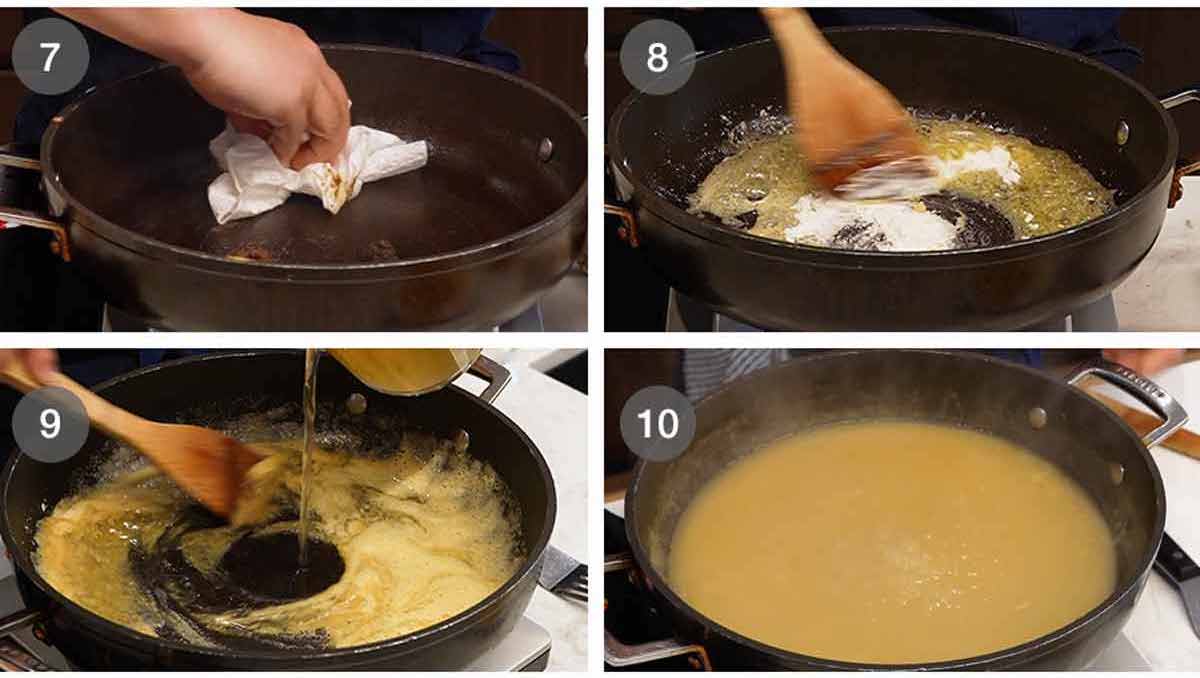 7

8

9

10