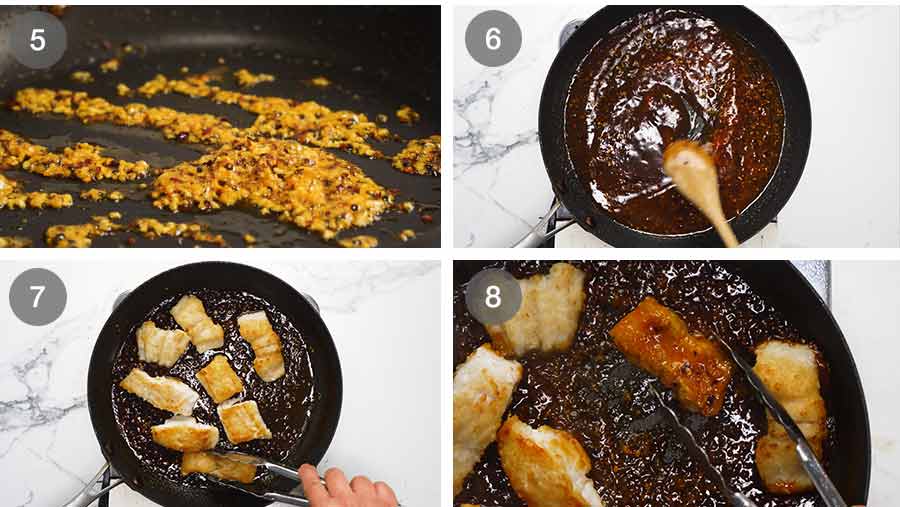 5

6

7

8