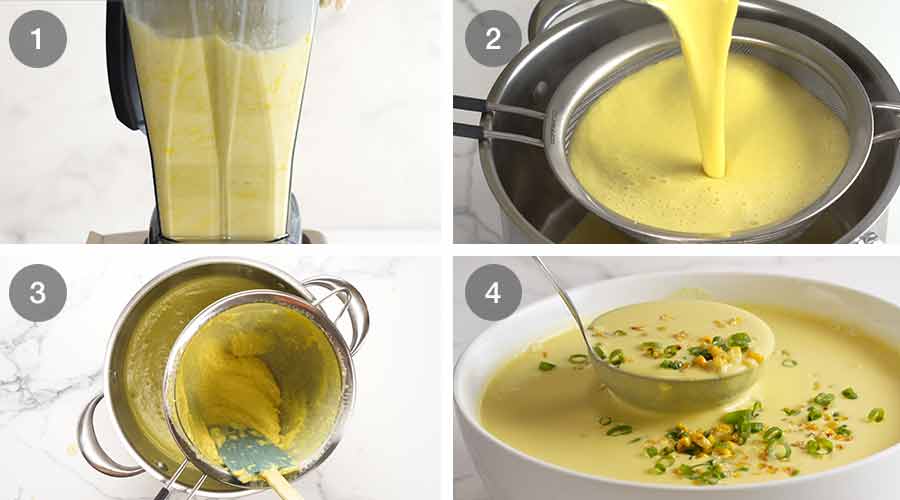 1
2
3
4