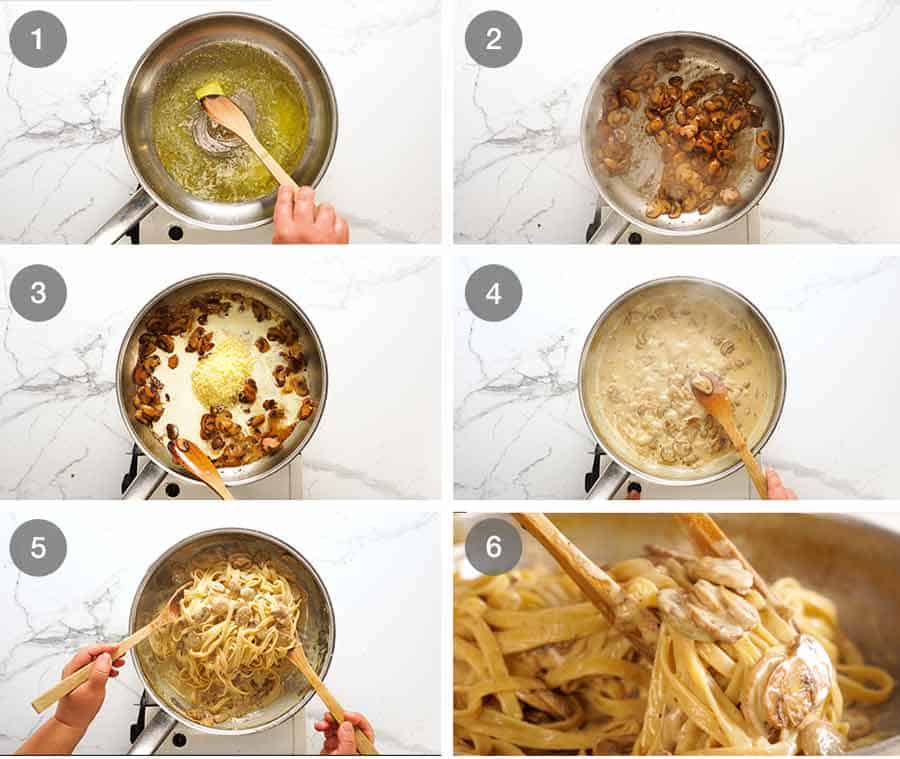 1

2

3

4

5

6