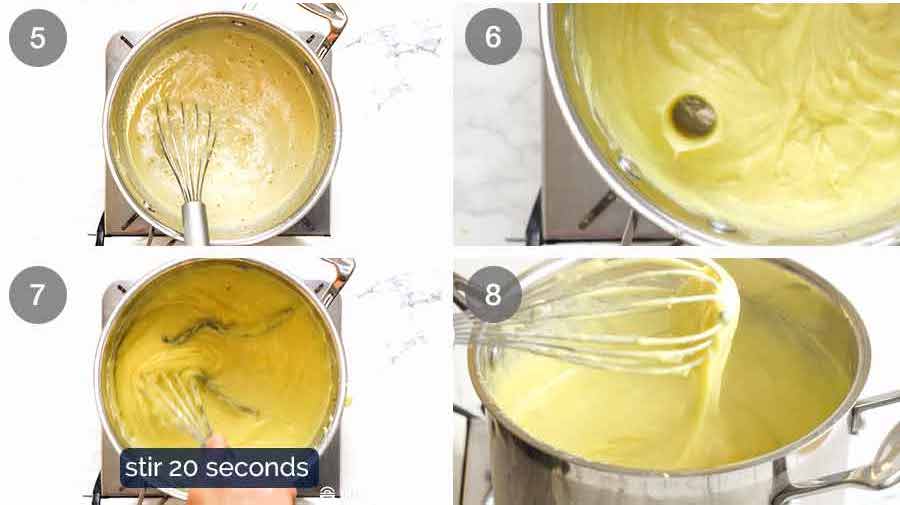 5

6

7

stir 20 seconds

8