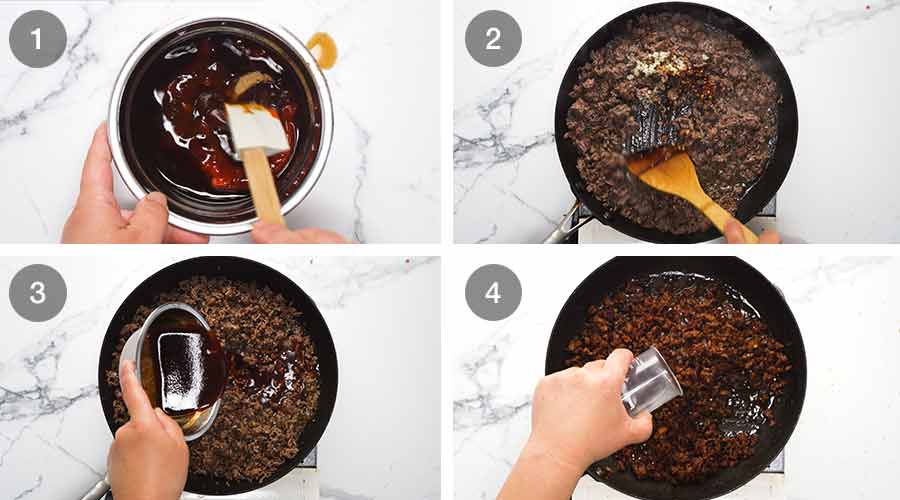 1

2

3

4