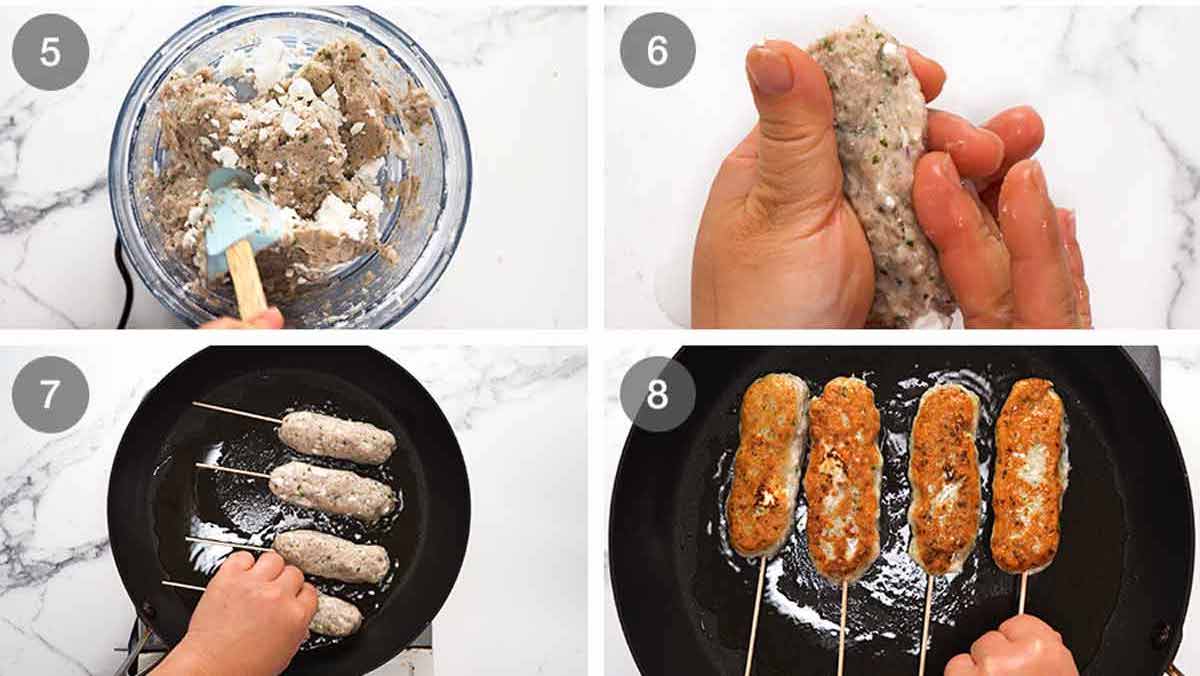 5

6

7

8