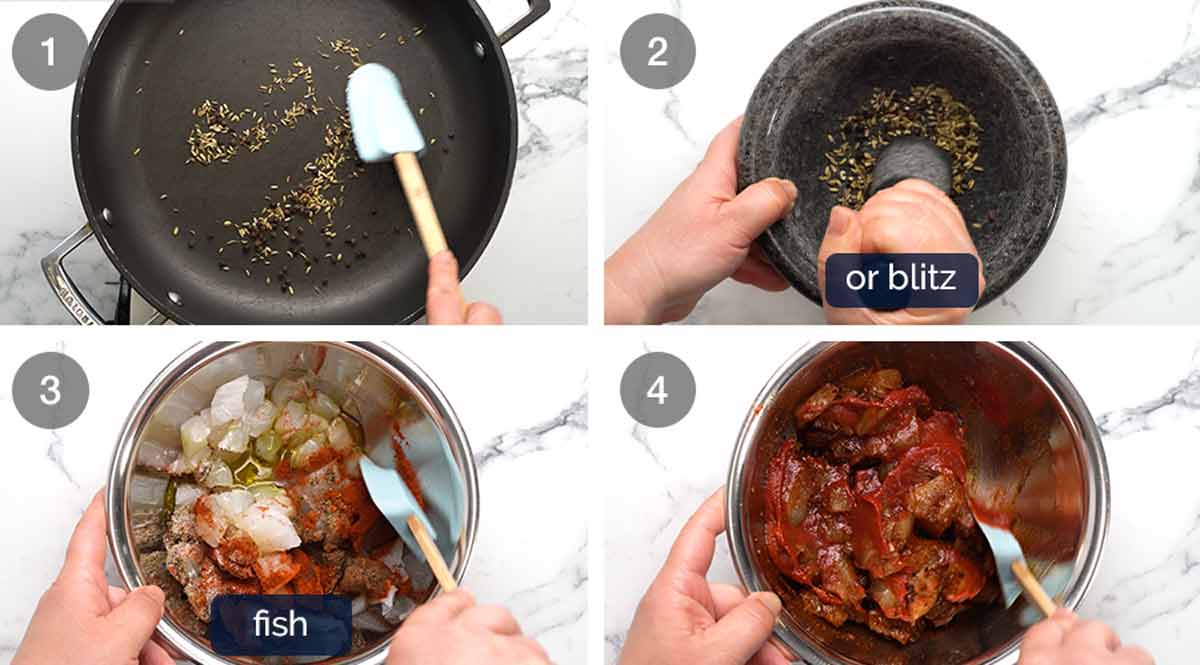 1

2

or blitz

3

fish

4