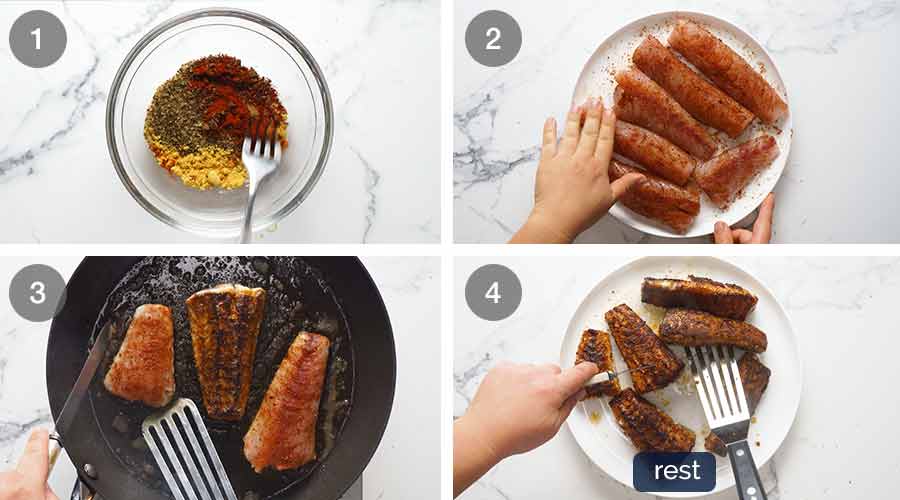 1

2

3

4

rest