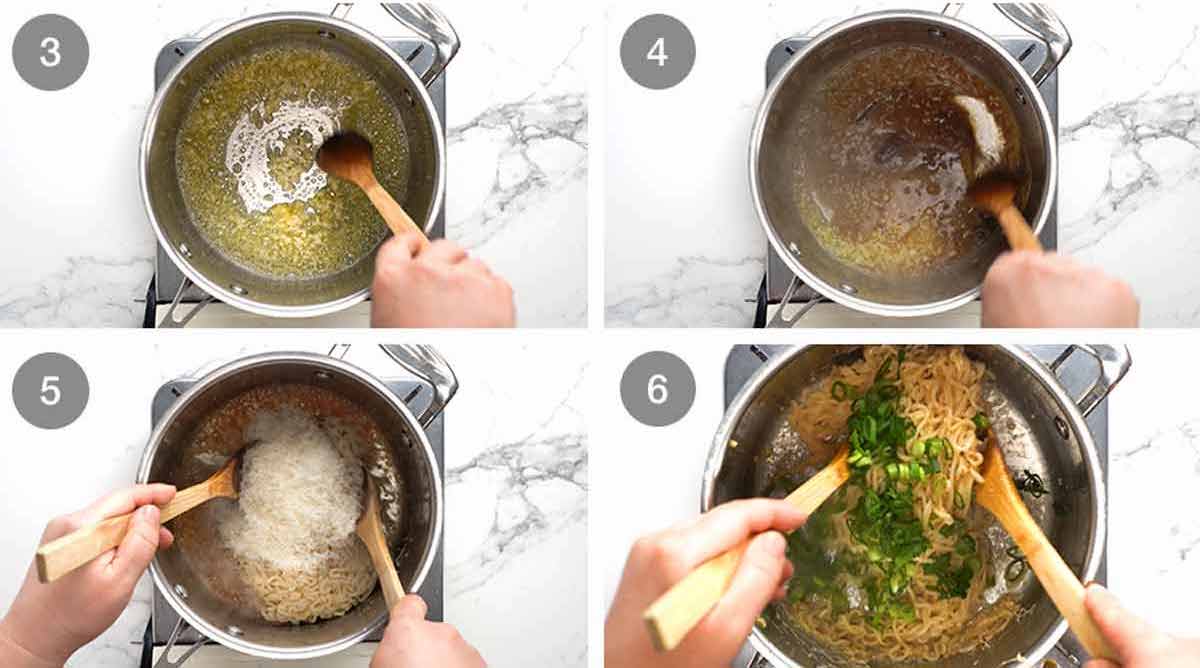 3

4

5

6