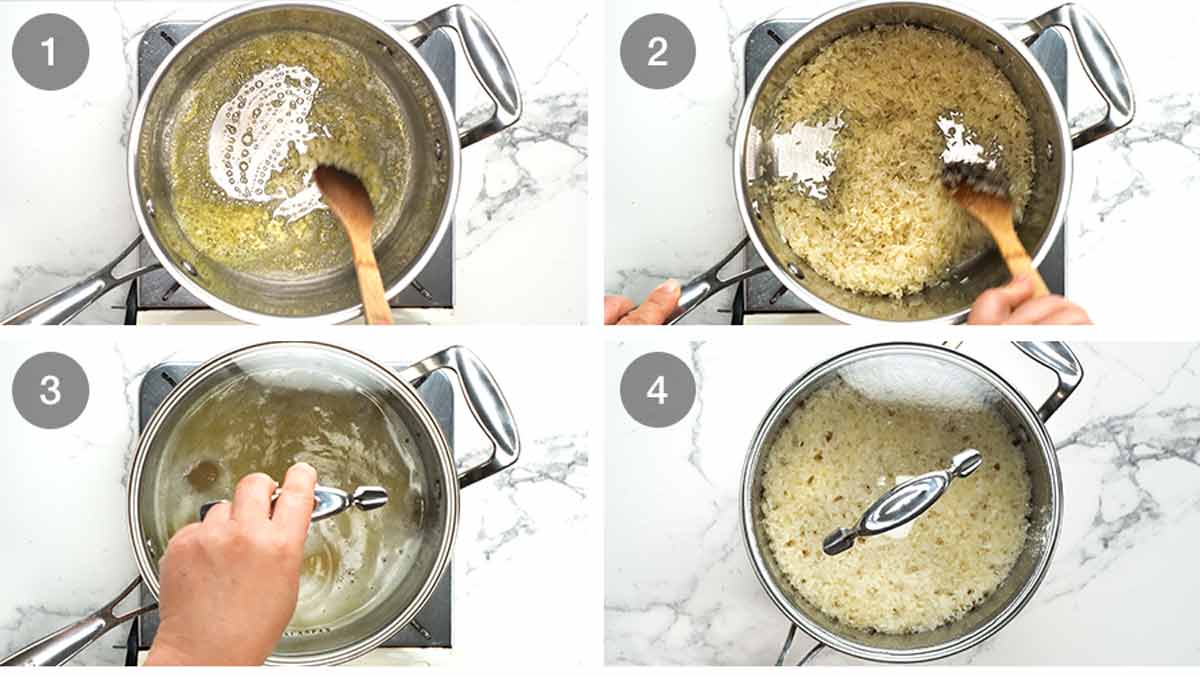 1

2

3

4