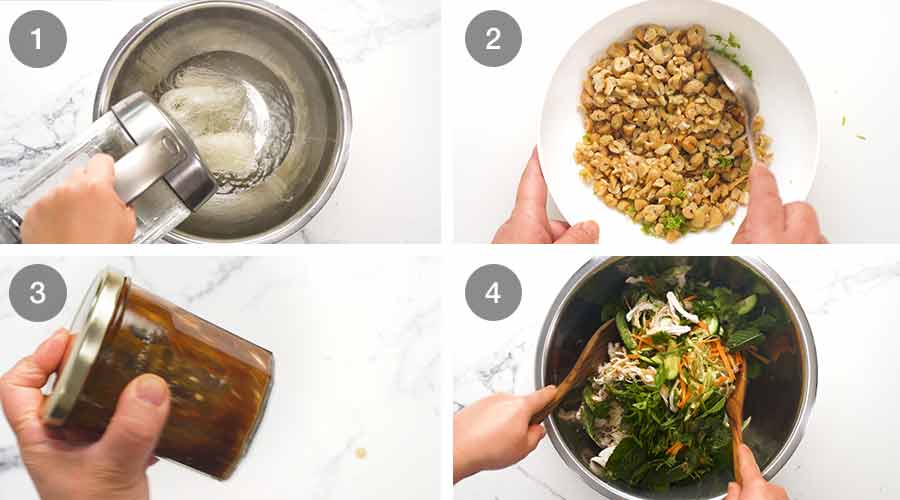 1

2

3

4