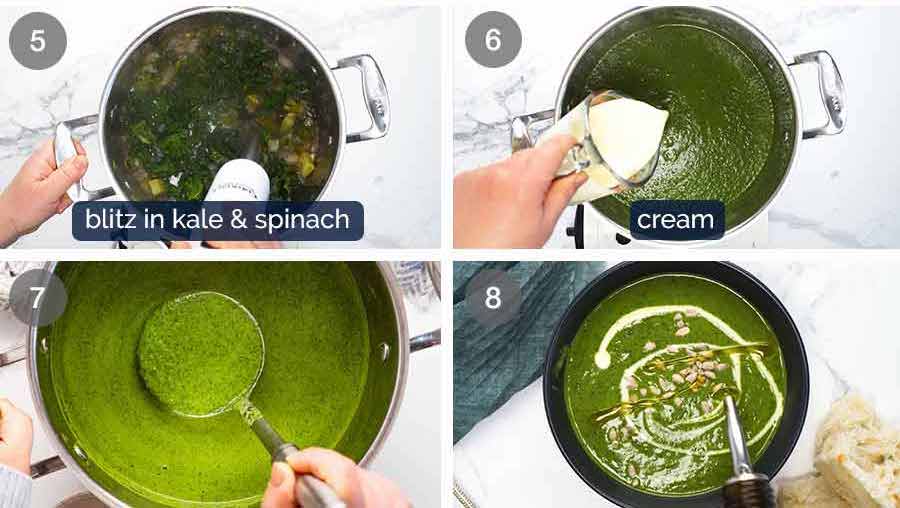 5
blitz in kale & spinach

6
cream

7

8