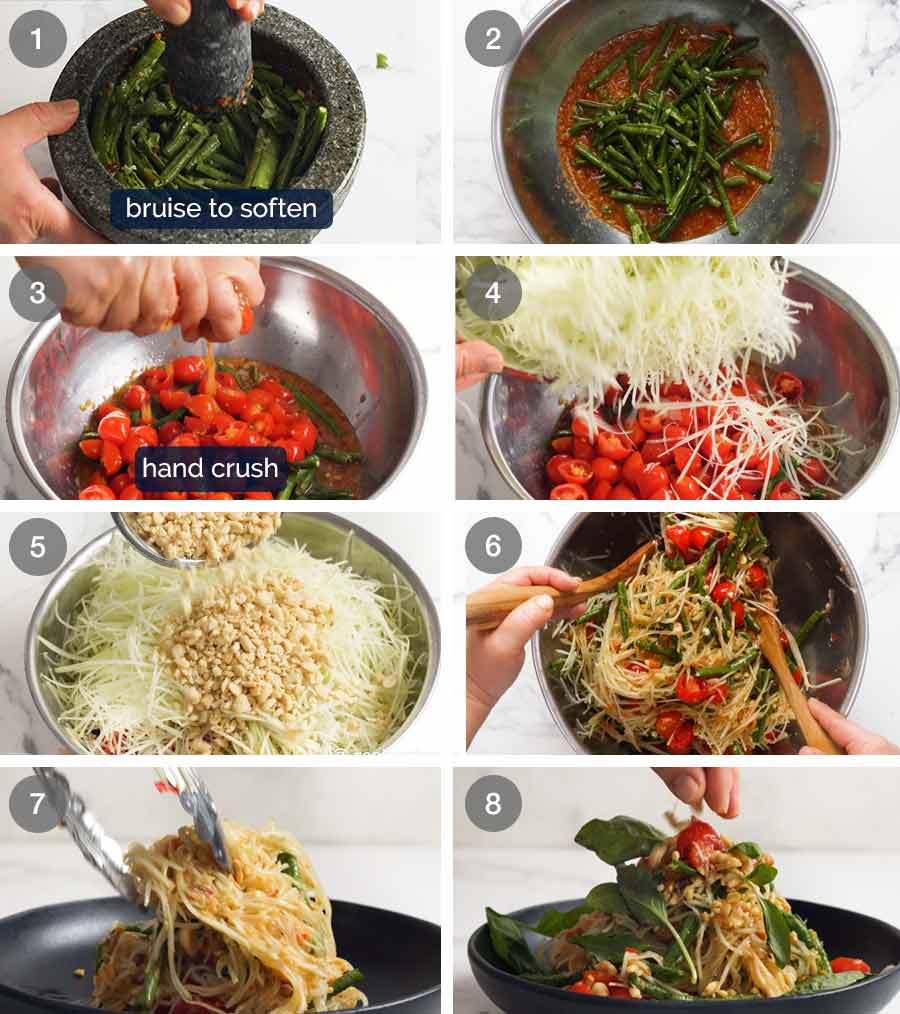 1
bruise to soften
2
3
hand crush
4
5
6
7
8