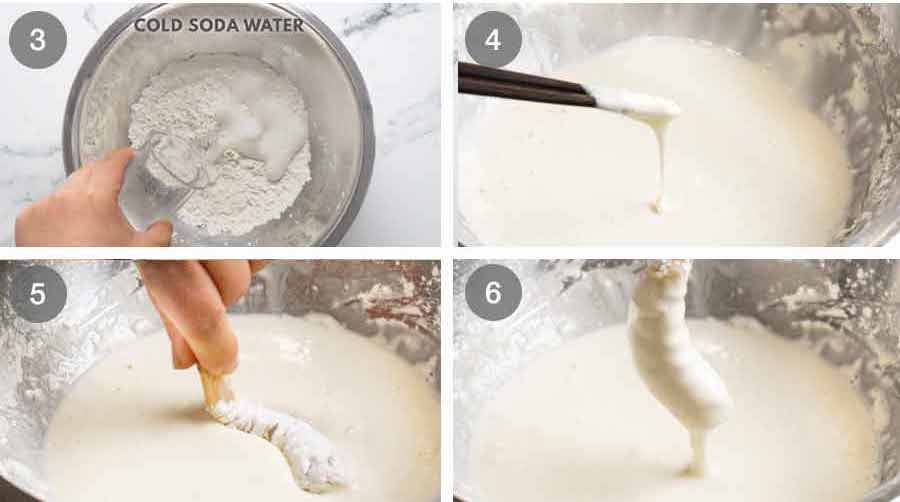 3
COLD SODA WATER

4

5

6