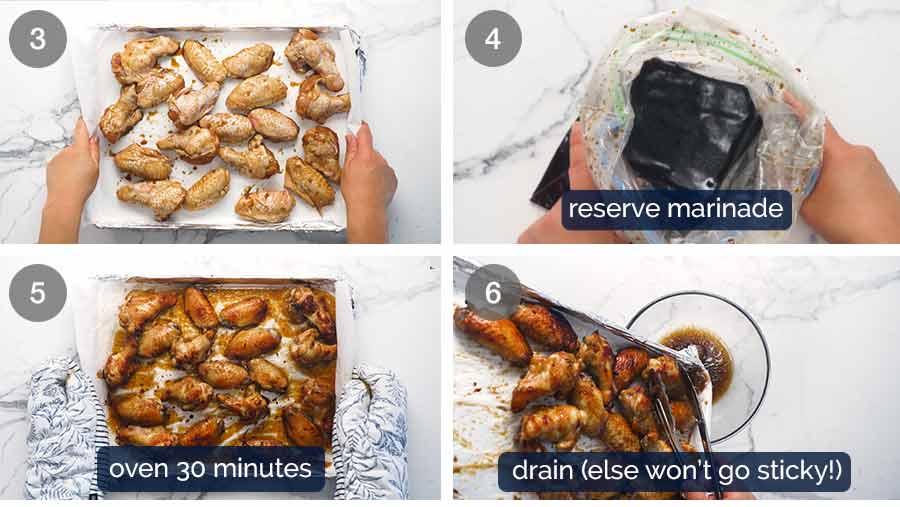 3

4

reserve marinade

5

oven 30 minutes

6

drain (else won't go sticky!)