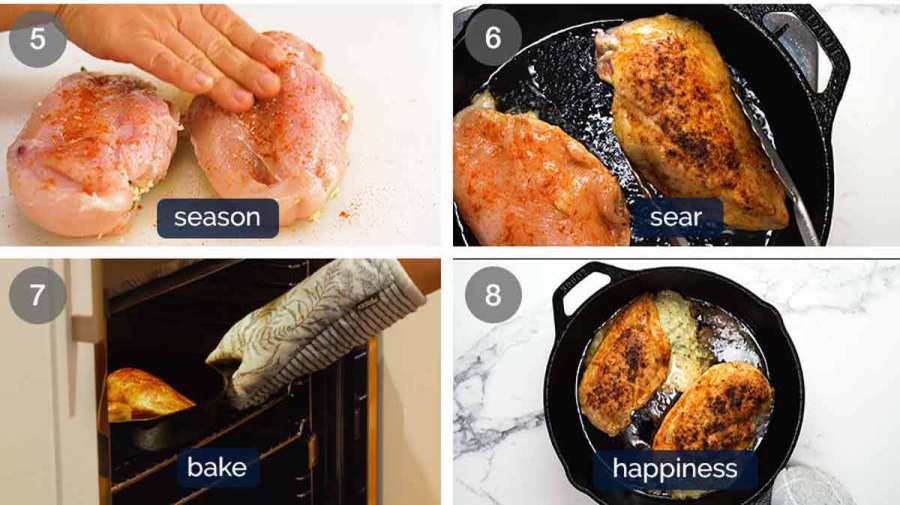 5
season

6
sear

7
bake

8
happiness