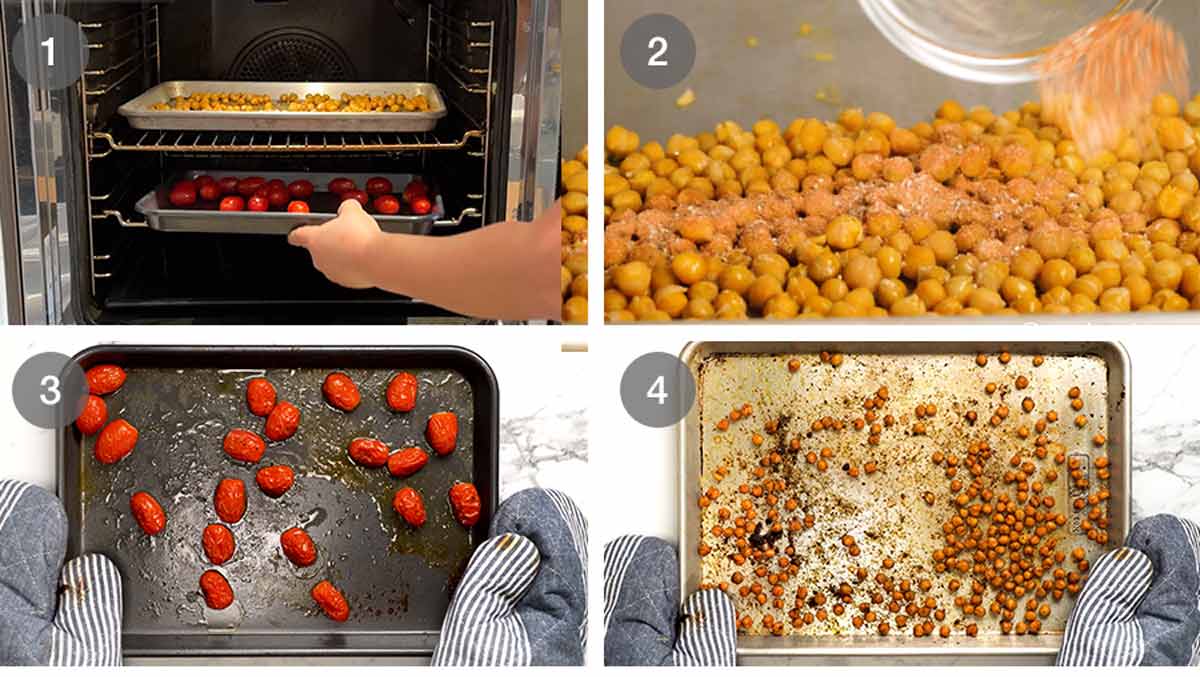 1

2

3

4