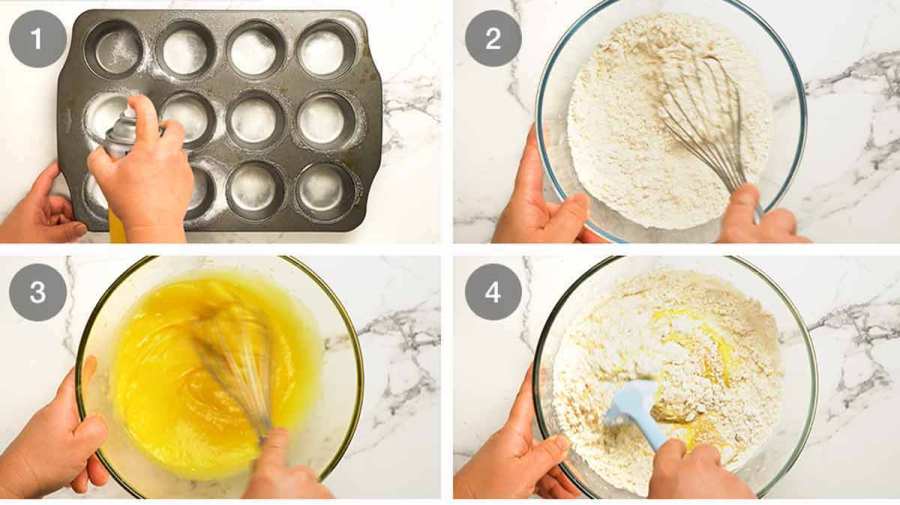 1

2

3

4