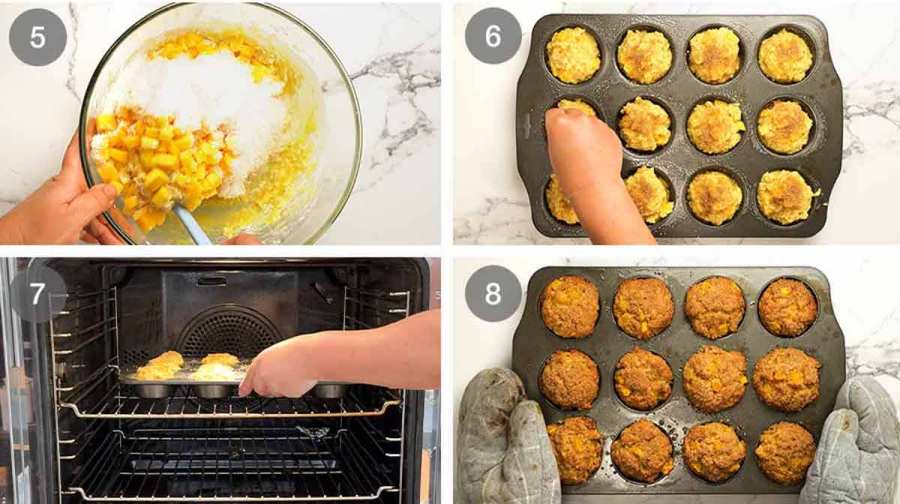 5

6

7

8