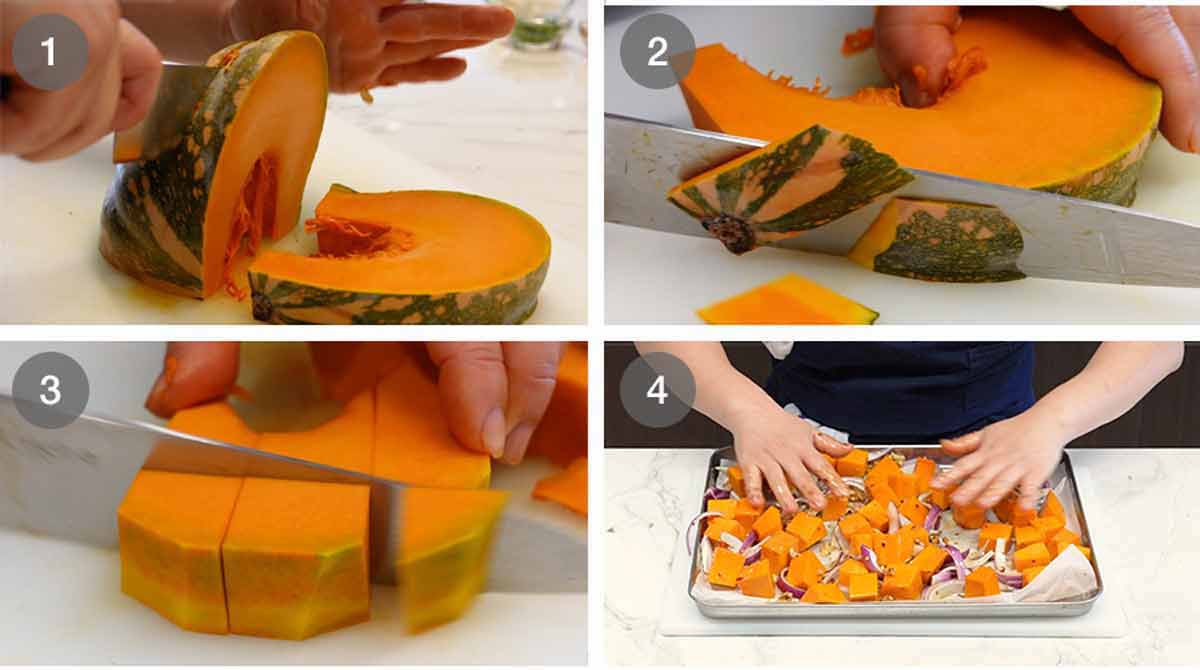 1

2

3

4