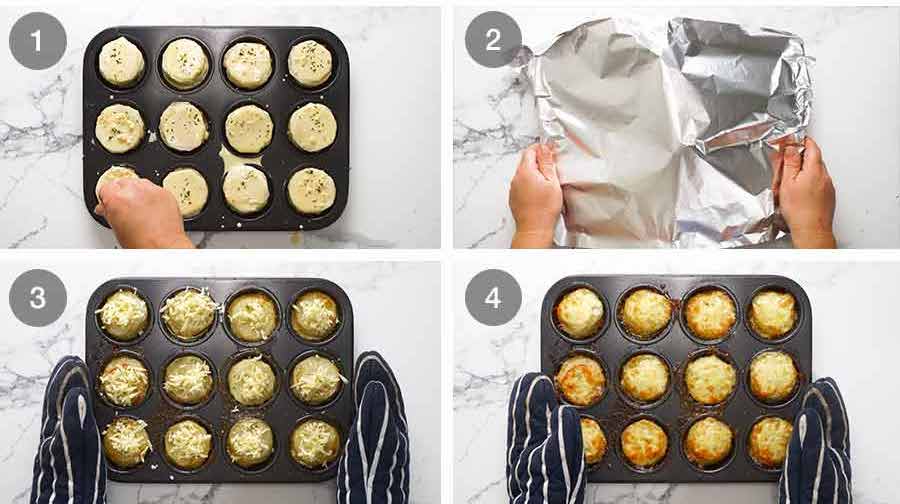 1

2

3

4