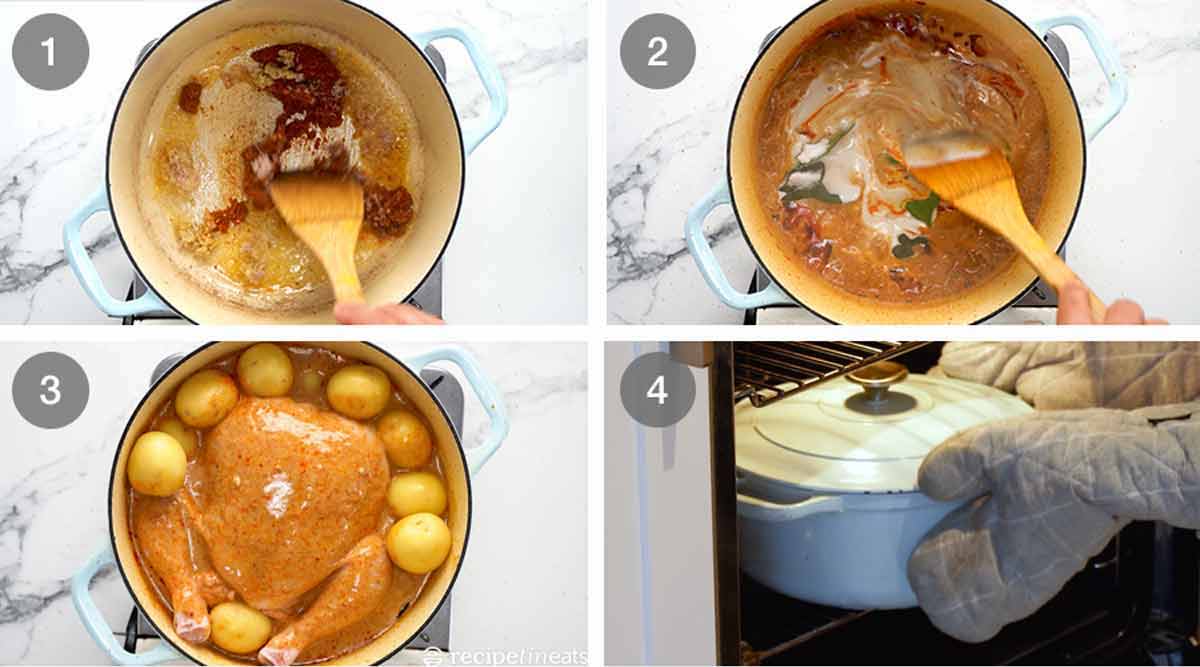 1

2

3

4

recipetineats