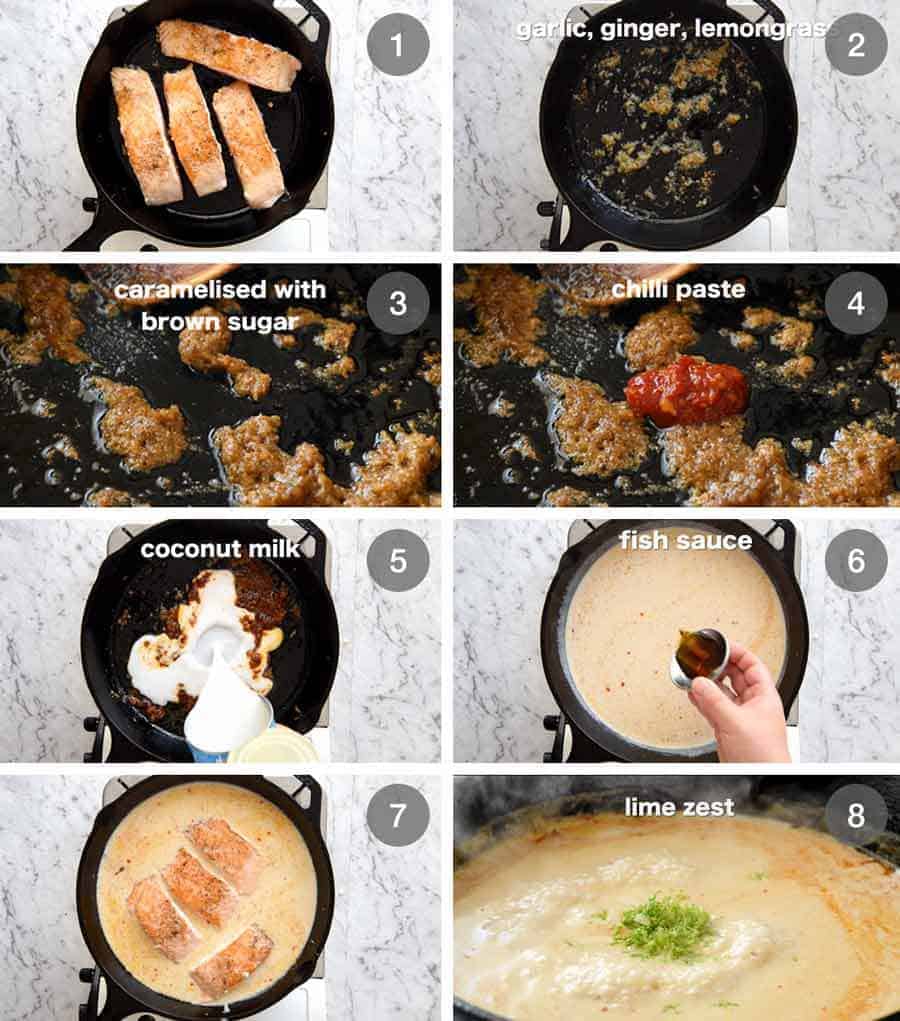 1

garlic, ginger, lemongras

2

caramelised with brown sugar

3

chilli paste

4

coconut milk

5

fish sauce

6

7

lime zest

8