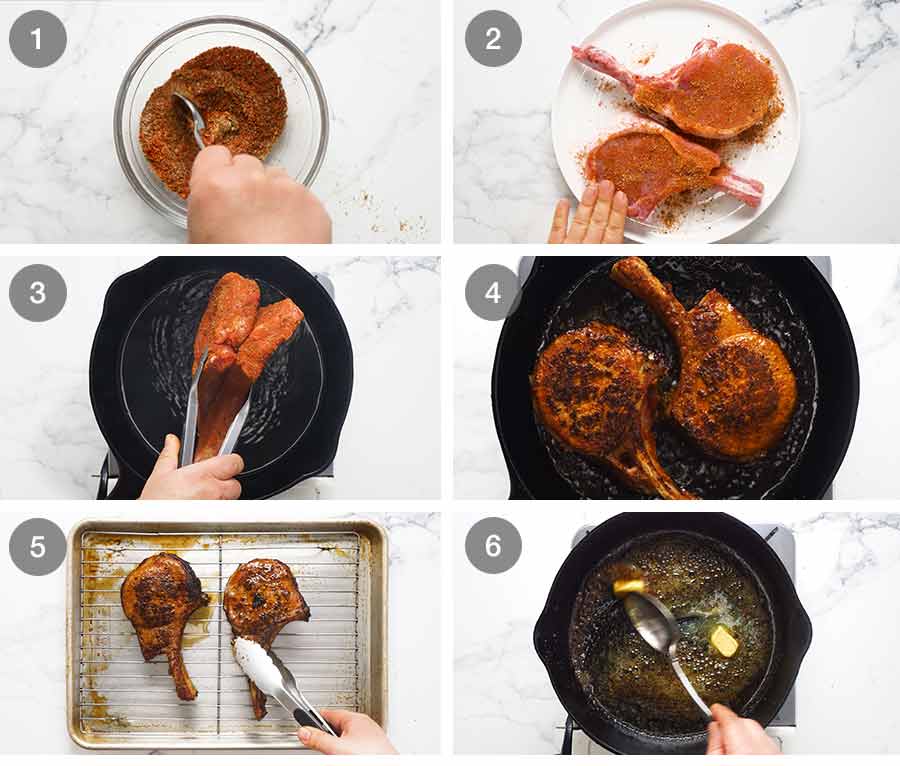 1

2

3

4

5

6