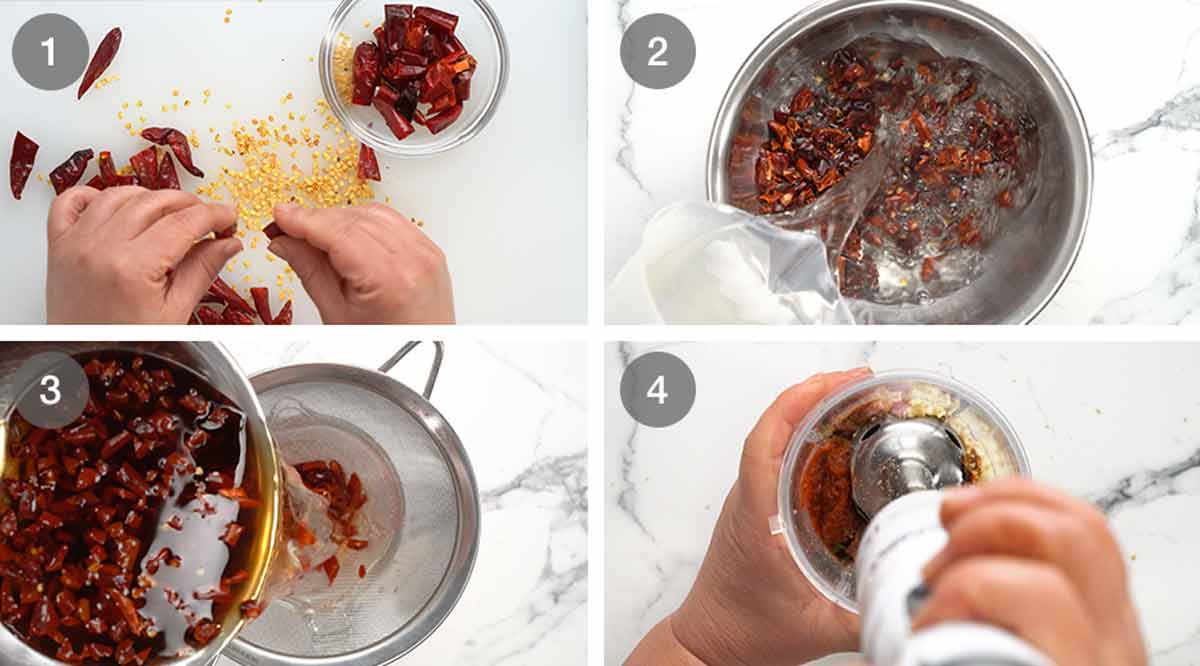 1

2

3

4