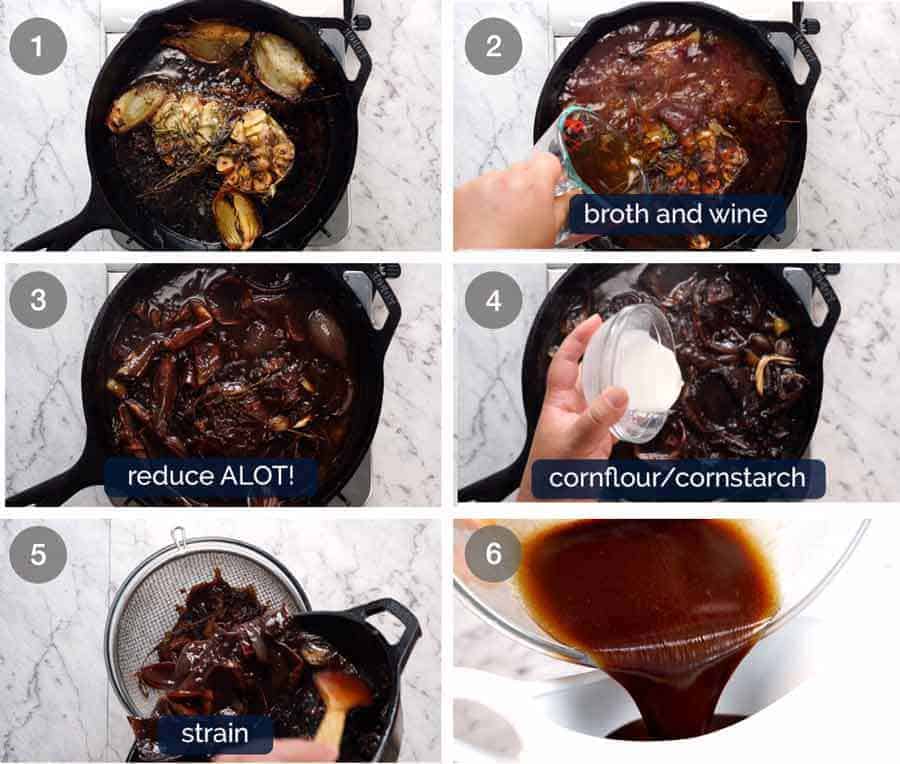 1

2

broth and wine

3

reduce ALOT!

4

cornflour/cornstarch

5

strain

6