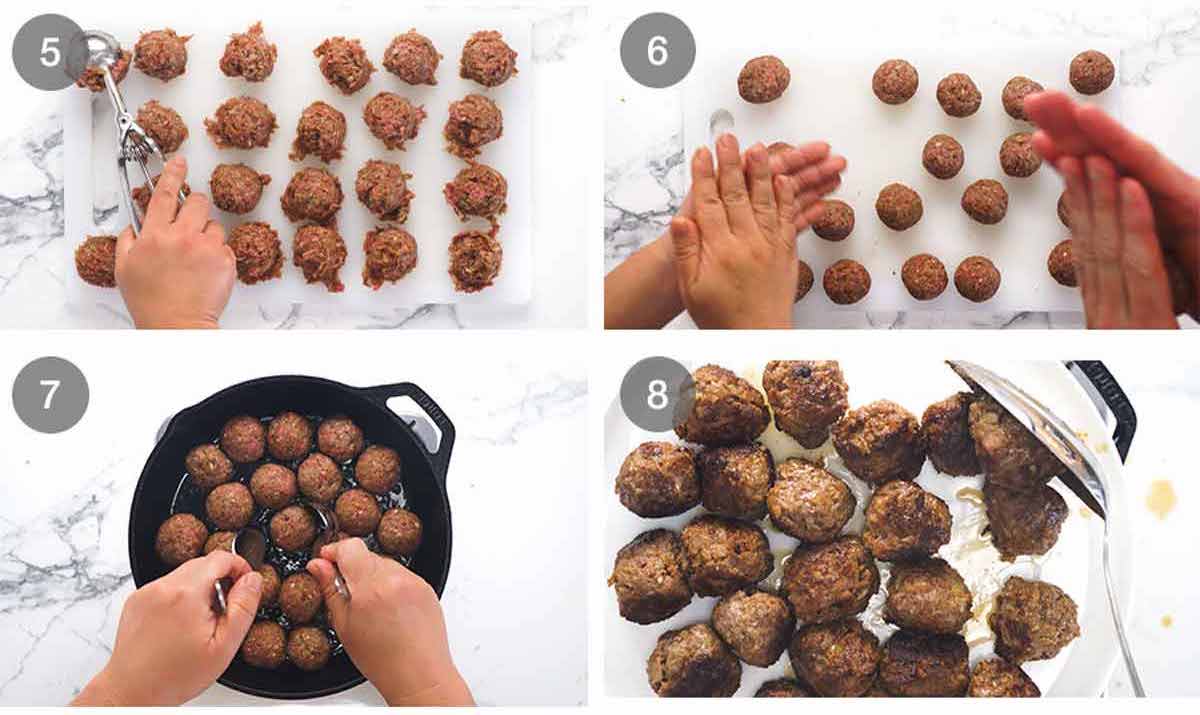 5

6

7

8