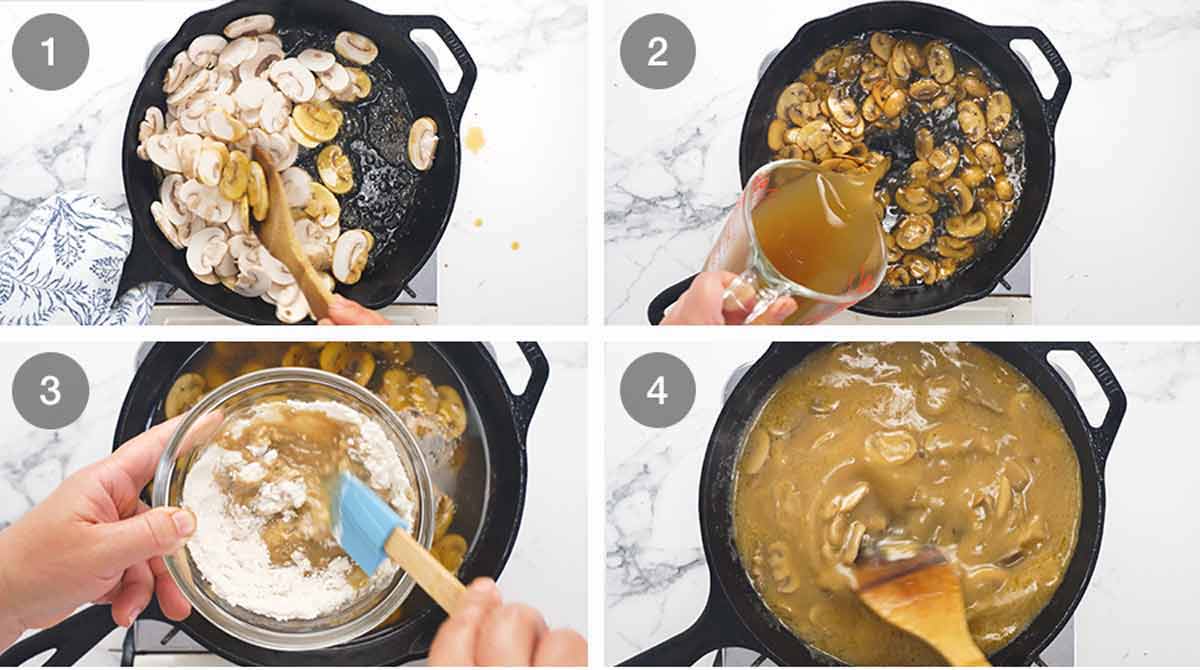 1

2

3

4