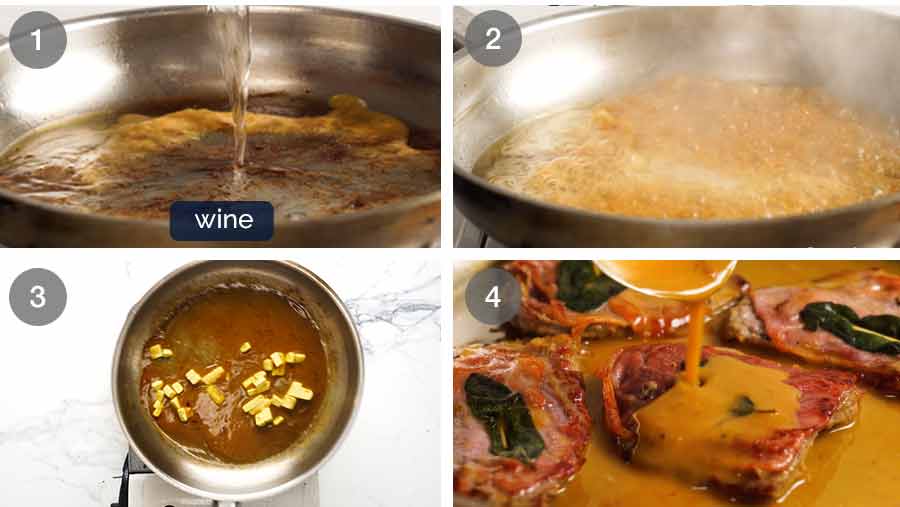 1

wine

2

3

4