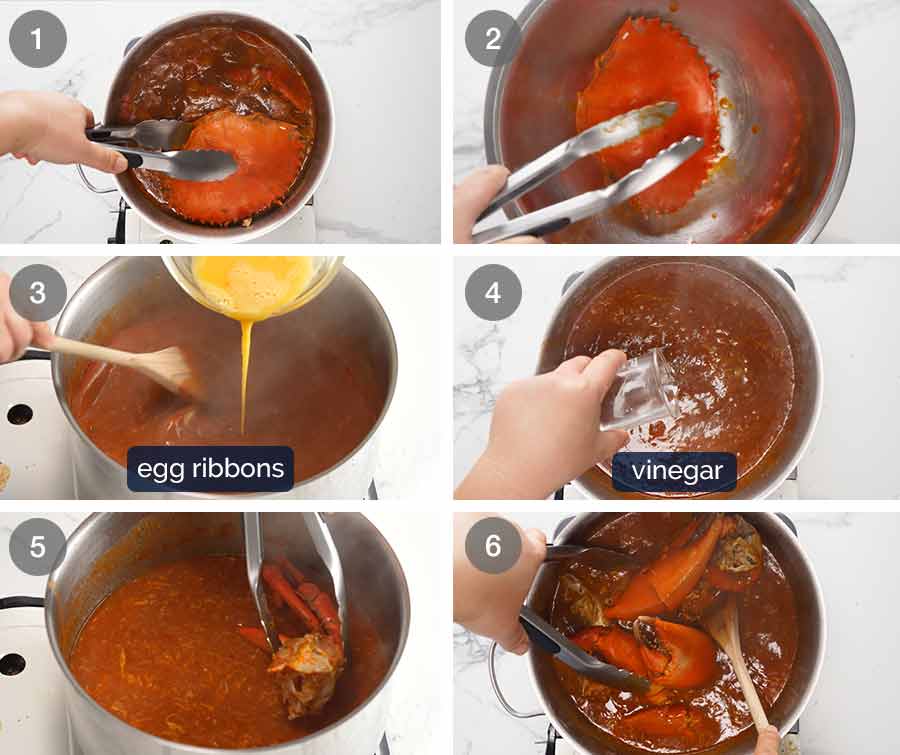 1

2

3

egg ribbons

4

vinegar

5

6