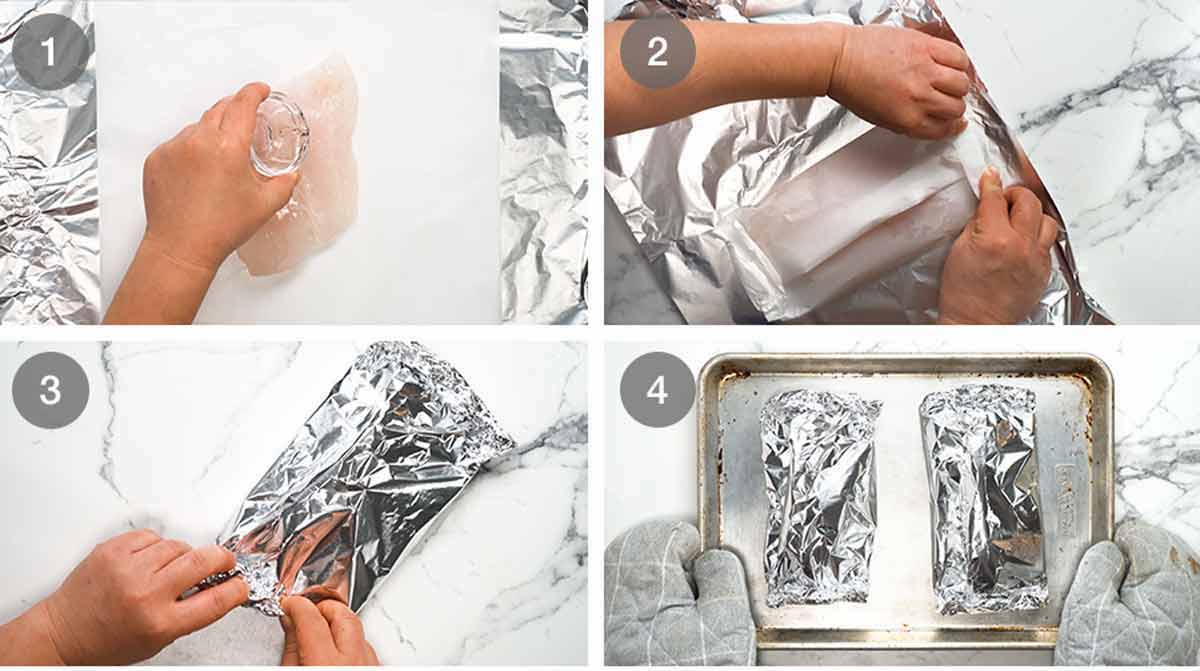 1

2

3

4