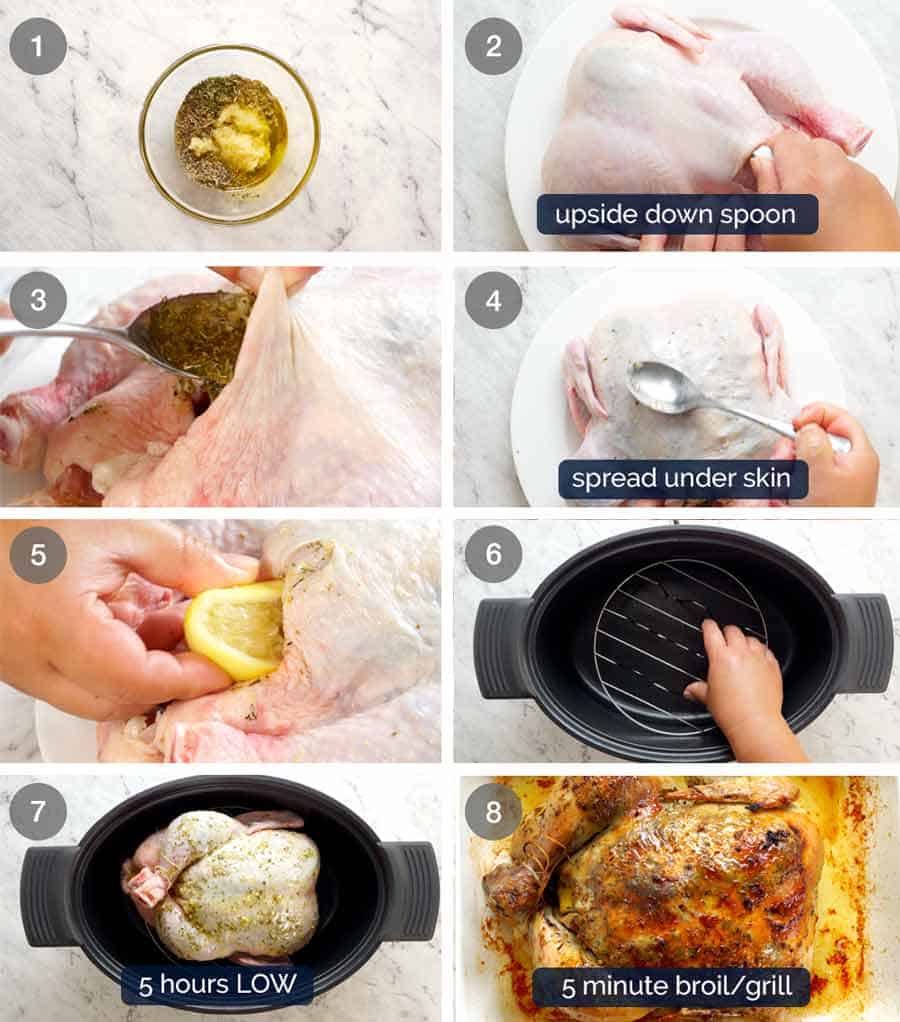 1

2

upside down spoon

3

4

spread under skin

5

6

7

5 hours LOW

8

5 minute broil/grill