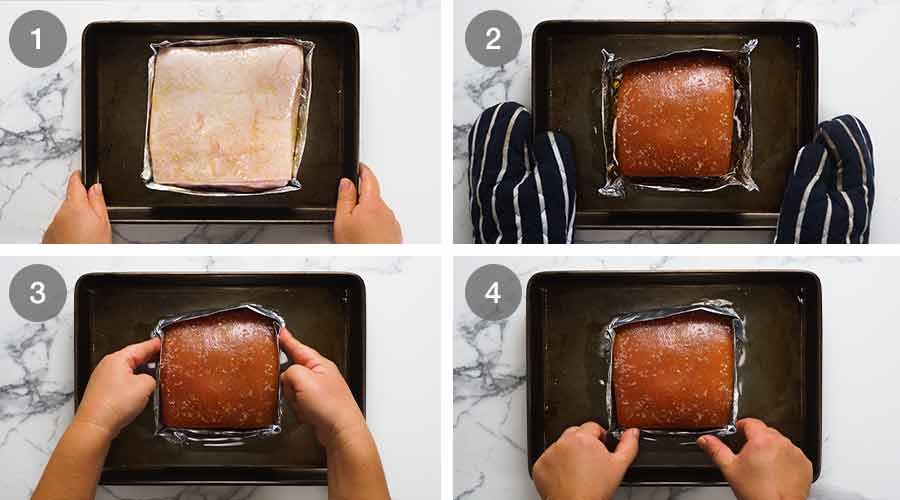 1

2

3

4