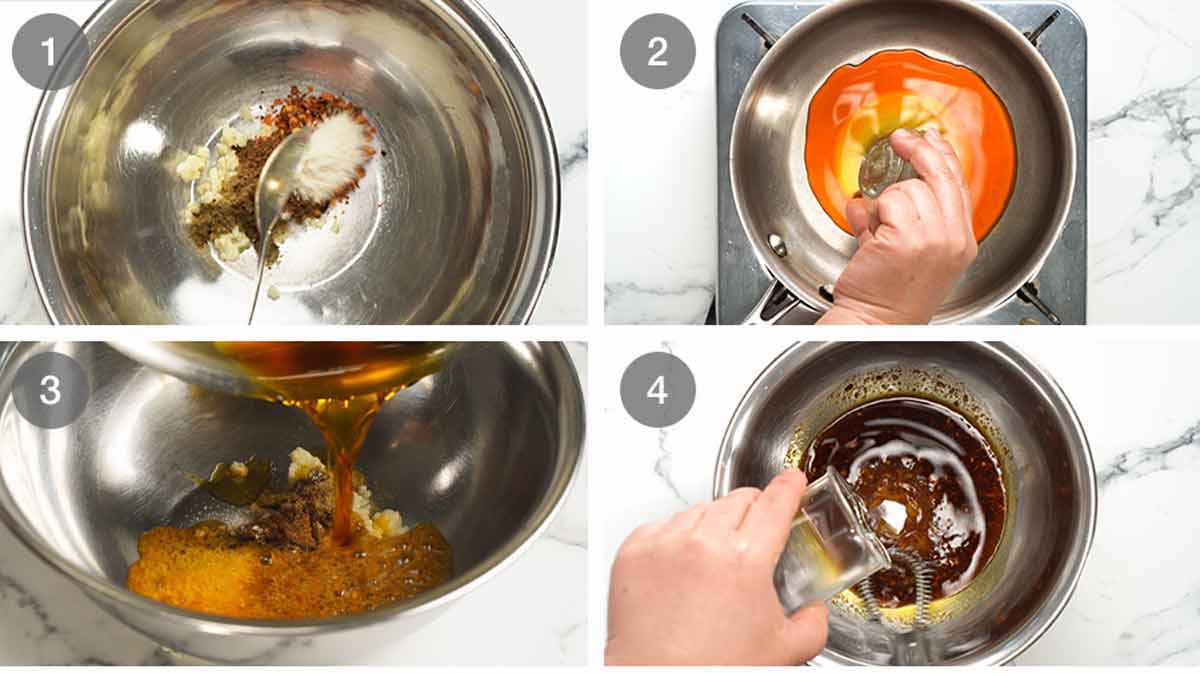 1

2

3

4