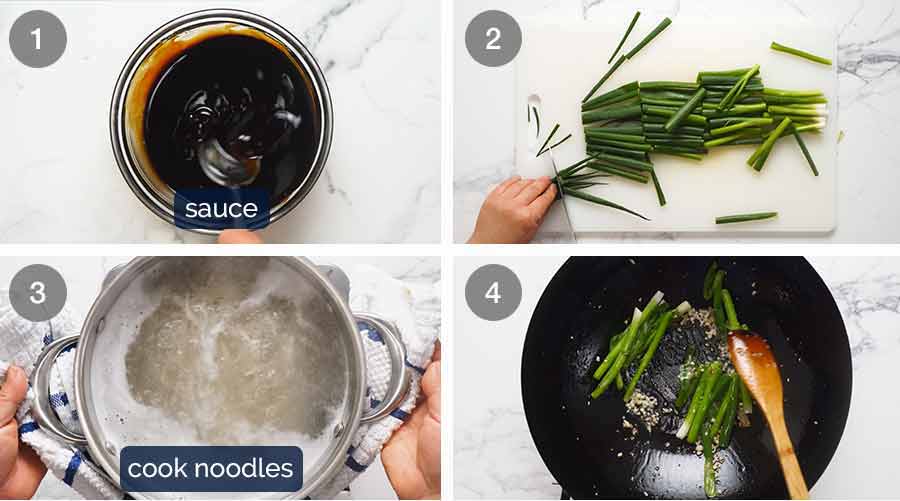 1

sauce

2

3

cook noodles

4