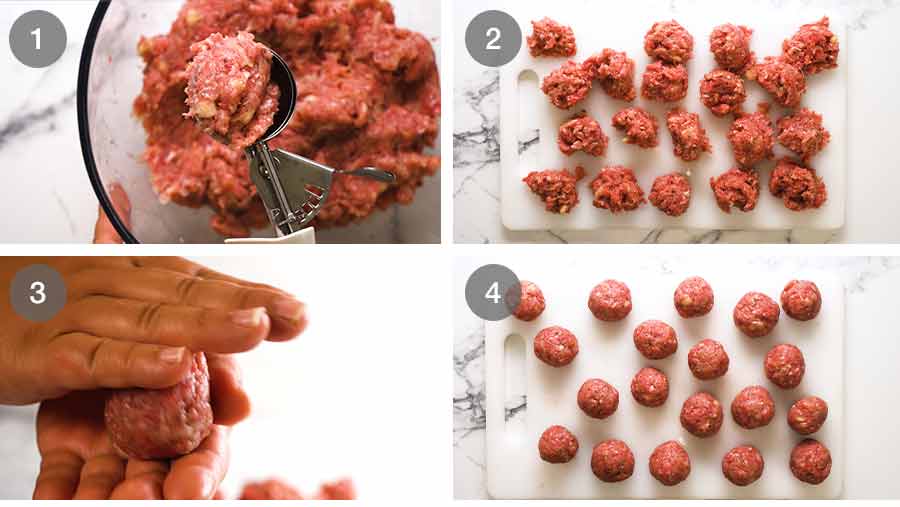 1

2

3

4