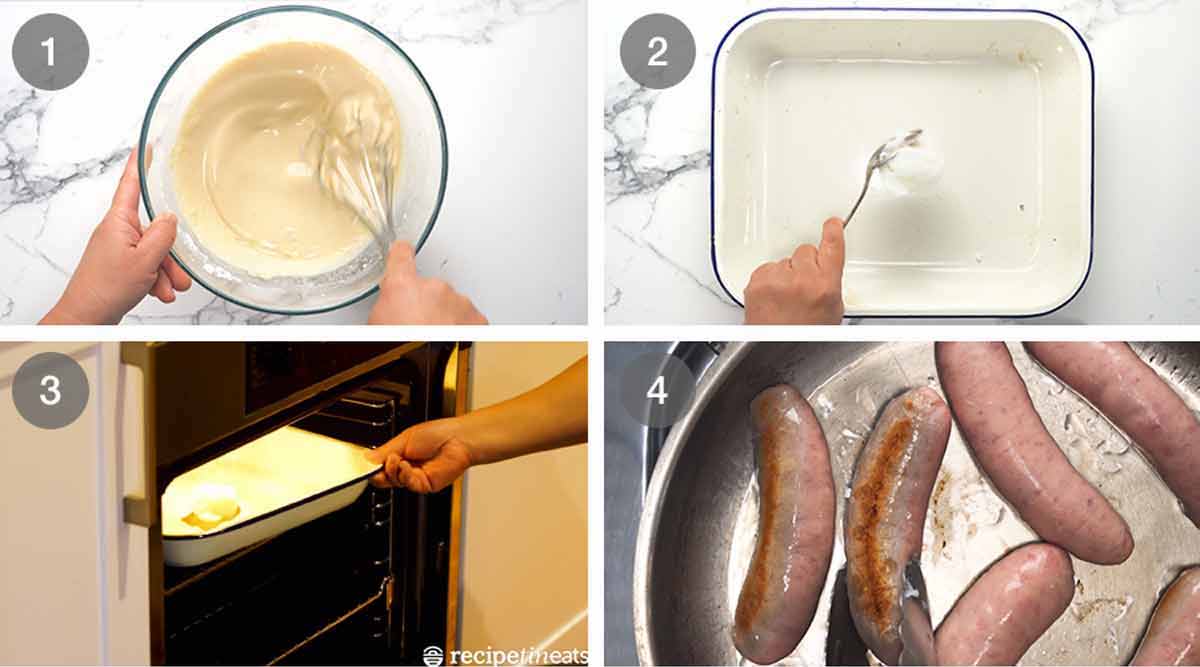 1

2

3

4

recipetineats