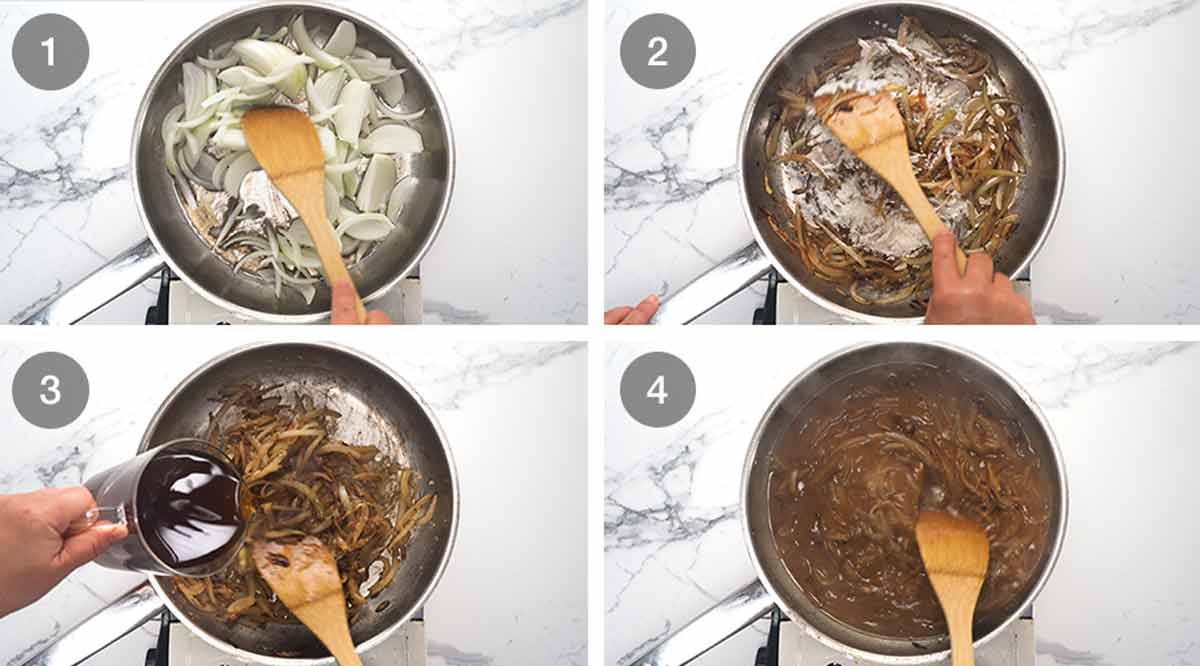 1
2
3
4