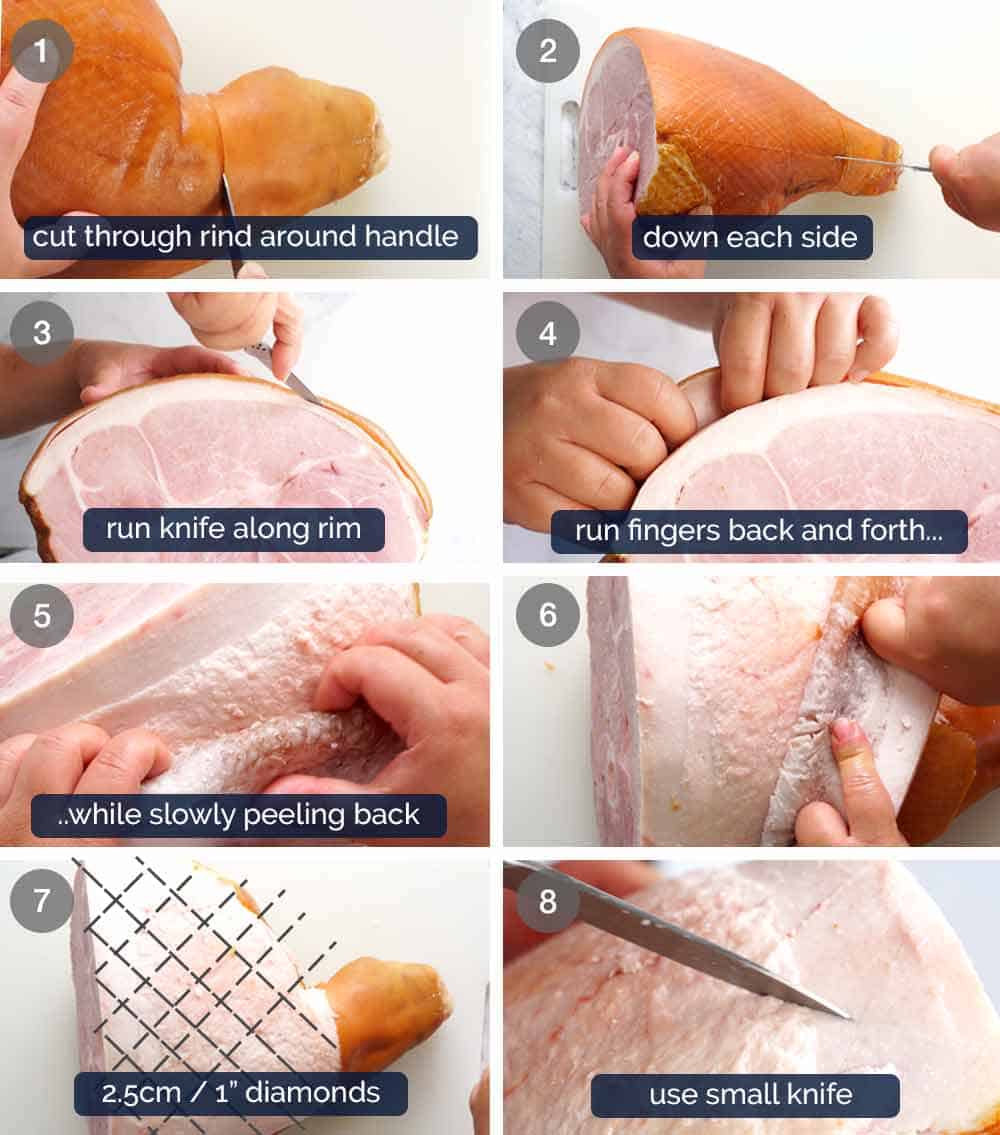 1
cut through rind around handle

2
down each side

3
run knife along rim

4
run fingers back and forth...

5
..while slowly peeling back

6

7
2.5cm / 1" diamonds

8
use small knife