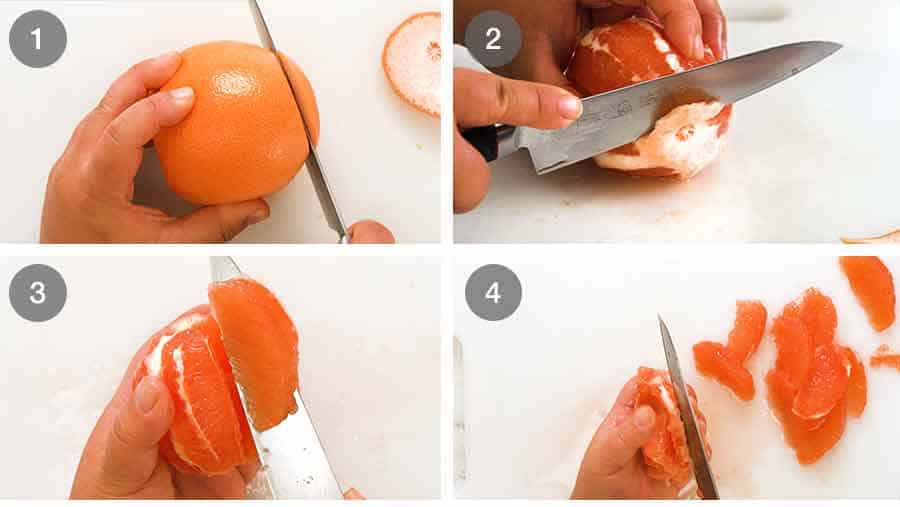 1

2

3

4