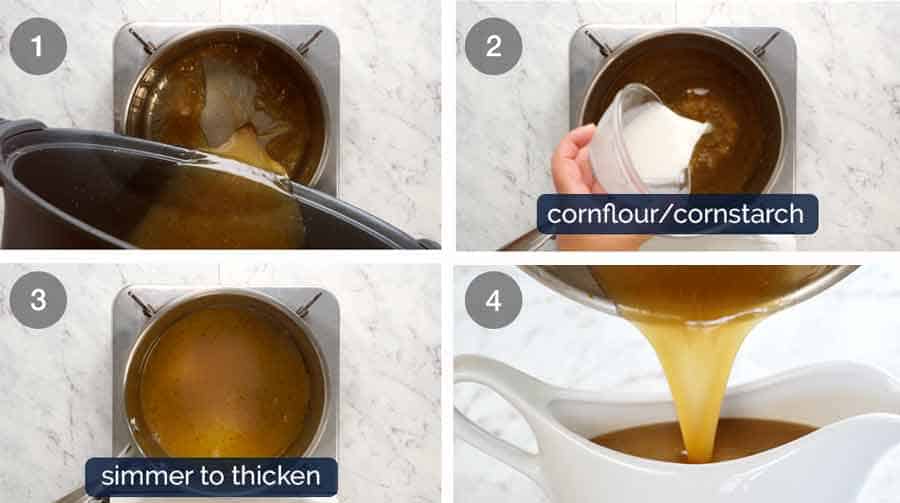 1

2

cornflour/cornstarch

3

simmer to thicken

4