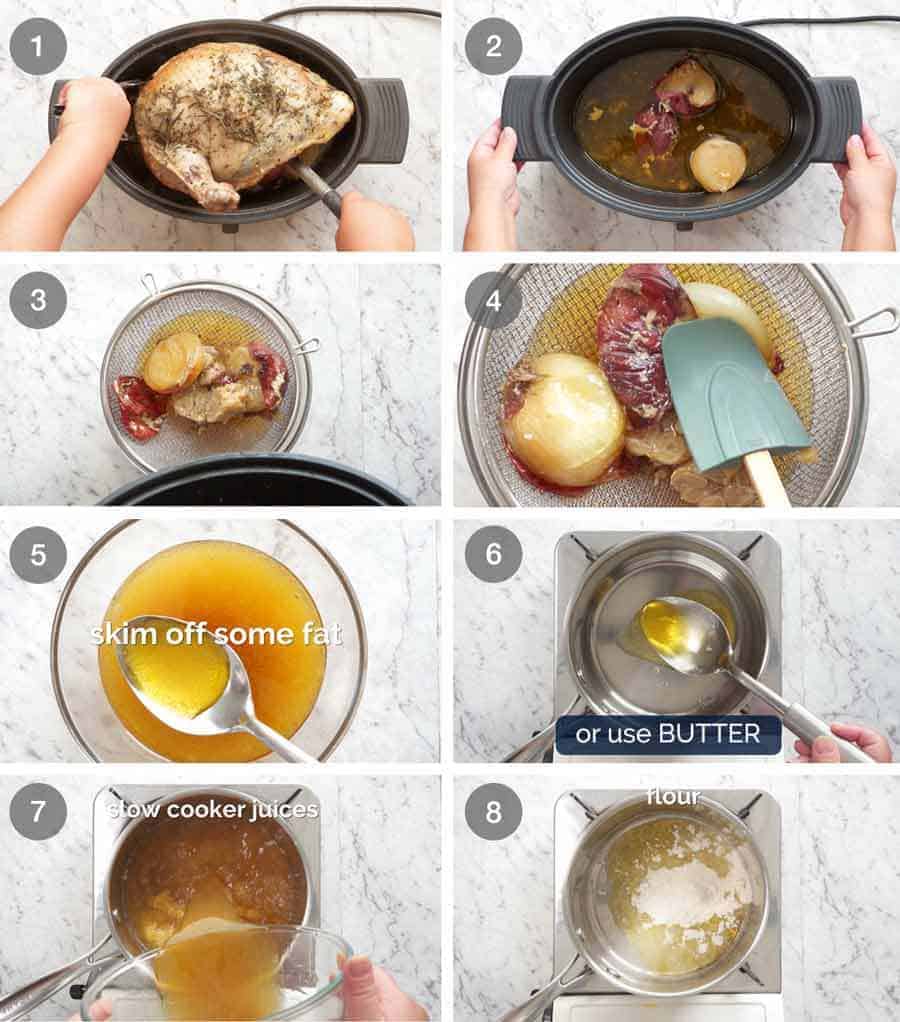 1

2

3

4

5

skim off some fat

6

or use BUTTER

7

slow cooker juices

8

flour